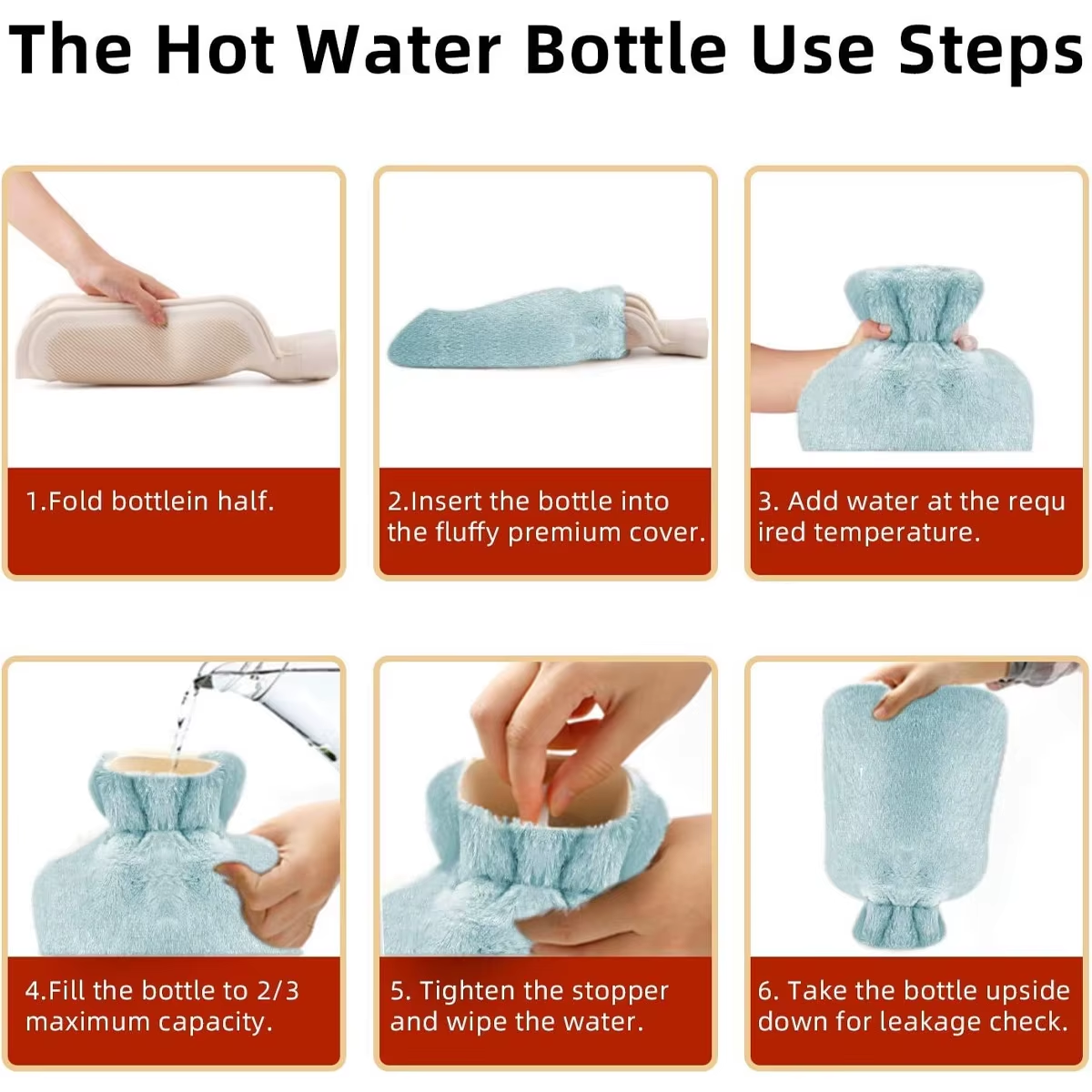 The Hot Water Bottle Use Steps

1.Fold bottlein half.

2.Insert the bottle into the fluffy premium cover.

3. Add water at the requ ired temperature.

4.Fill the bottle to 2/3 maximum capacity.

5. Tighten the stopper and wipe the water.

6. Take the bottle upside down for leakage check.