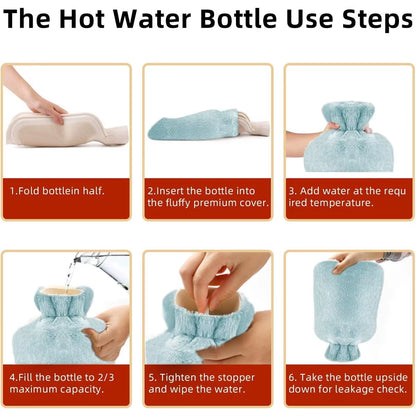 The Hot Water Bottle Use Steps

1.Fold bottlein half.

2.Insert the bottle into the fluffy premium cover.

3. Add water at the requ ired temperature.

4.Fill the bottle to 2/3 maximum capacity.

5. Tighten the stopper and wipe the water.

6. Take the bottle upside down for leakage check.